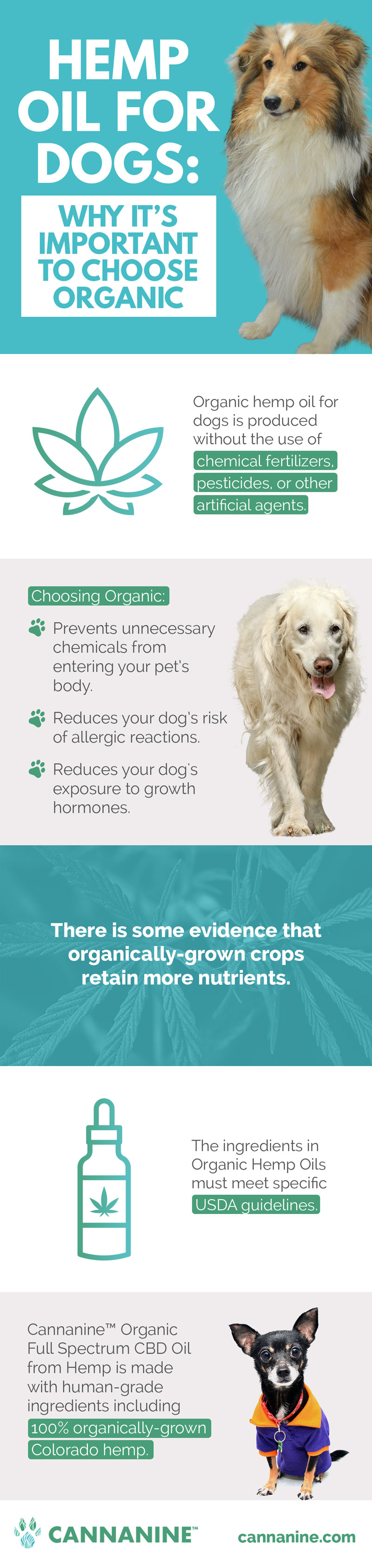 HEMP OIL FOR DOGS:

WHY IT'S IMPORTANT TO CHOOSE ORGANIC

Organic hemp oil for dogs is produced without the use of chemical fertilizers, pesticides, or other artificial agents.

Choosing Organic:

Prevents unnecessary chemicals from entering your pet's body.

Reduces your dog's risk of allergic reactions.

Reduces your dog's exposure to growth hormones.

There is some evidence that organically-grown crops retain more nutrients.

The ingredients in Organic Hemp Oils must meet specific USDA guidelines.

Cannanine™ Organic Full Spectrum CBD Oil from Hemp is made with human-grade ingredients including 100% organically-grown Colorado hemp.

CANNANINE™

cannanine.com