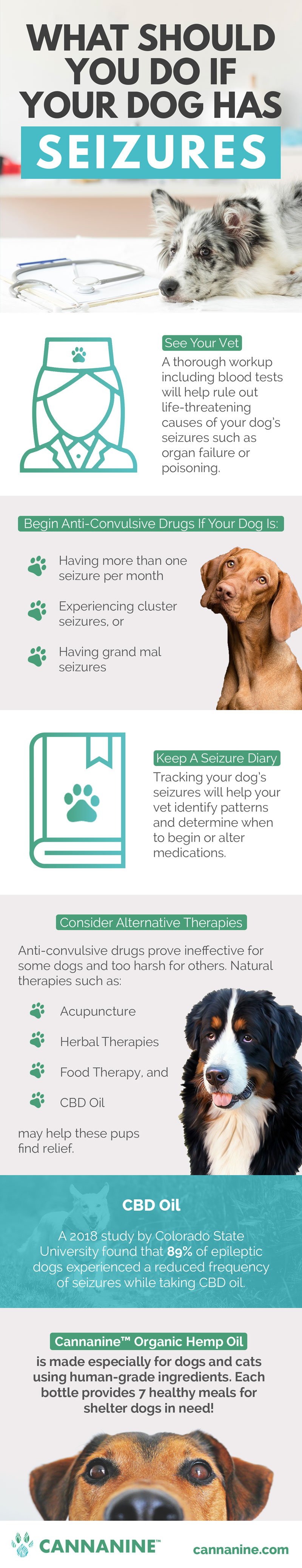 WHAT SHOULD YOU DO IF YOUR DOG HAS SEIZURES

See Your Vet

A thorough workup including blood tests will help rule out life-threatening causes of your dog's seizures such as organ failure or poisoning.

Begin Anti-Convulsive Drugs If Your Dog Is:

Having more than one seizure per month

Experiencing cluster seizures, or

Having grand mal seizures

Keep A Seizure Diary

Tracking your dog's seizures will help your vet identify patterns and determine when to begin or alter medications.

Consider Alternative Therapies

Anti-convulsive drugs prove ineffective for some dogs and too harsh for others. Natural therapies such as:

Acupuncture

Herbal Therapies

Food Therapy, and

CBD Oil

may help these pups find relief.

CBD Oil

A 2018 study by Colorado State University found that 89% of epileptic dogs experienced a reduced frequency of seizures while taking CBD oil.

Cannanine™ Organic Hemp Oil

is made especially for dogs and cats using human-grade ingredients. Each bottle provides 7 healthy meals for shelter dogs in need!

CANNANINE™

cannanine.com